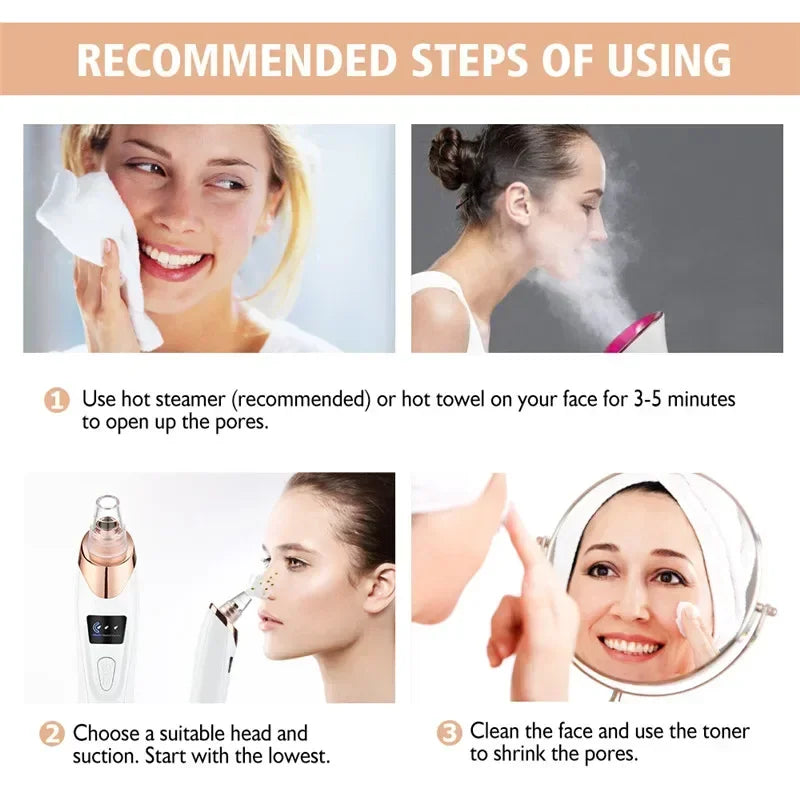 RECOMMENDED STEPS OF USING

1 Use hot steamer (recommended) or hot towel on your face for 3-5 minutes to open up the pores.

2 Choose a suitable head and suction. Start with the lowest.

3 Clean the face and use the toner to shrink the pores.